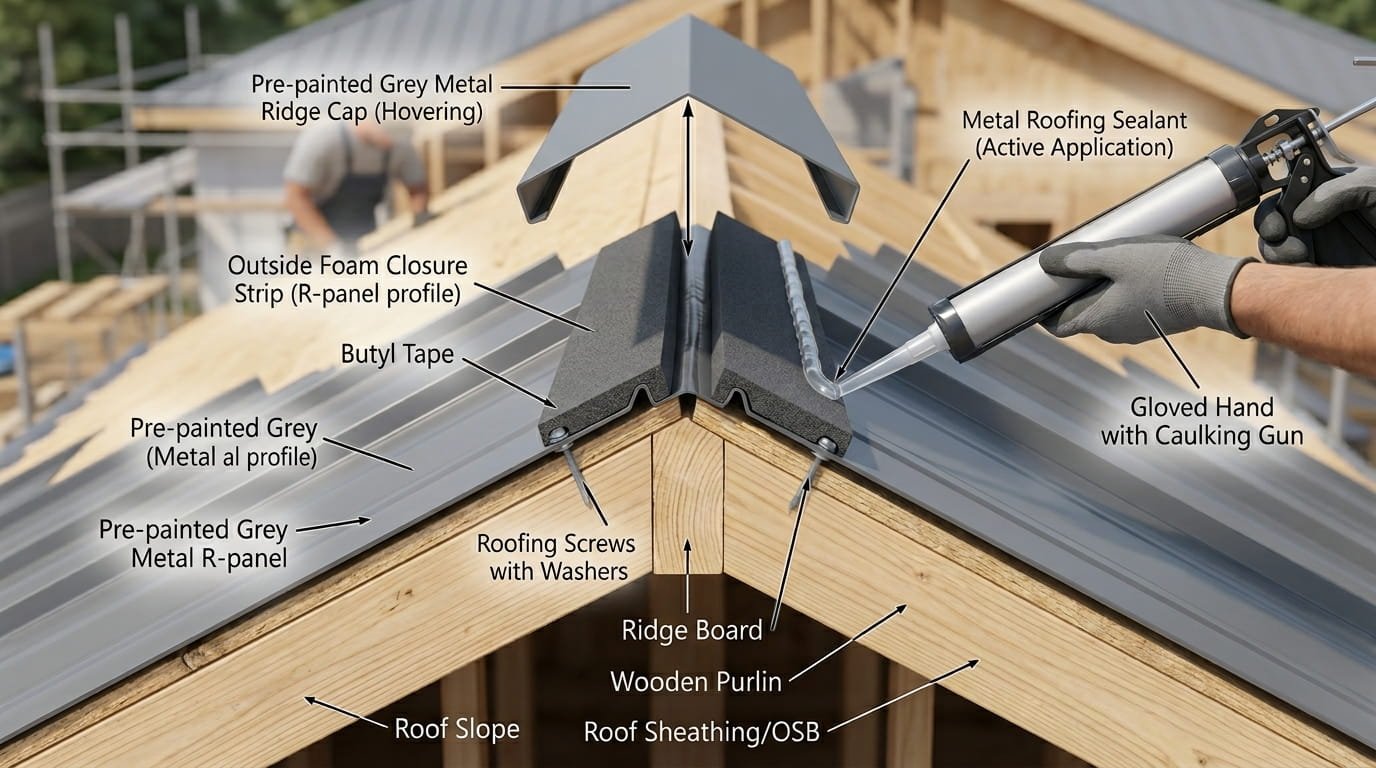 Pre-painted Grey Metal Ridge Cap (Hovering)

Metal Roofing Sealant (Active Application)

Outside Foam Closure Strip (R-panel profile)

Butyl Tape

Pre-painted Grey (Metal al profile)

Pre-painted Grey Metal R-panel

Gloved Hand with Caulking Gun

Roofing Screws with Washers

Ridge Board

Wooden Purlin

Roof Slope

Roof Sheathing/OSB