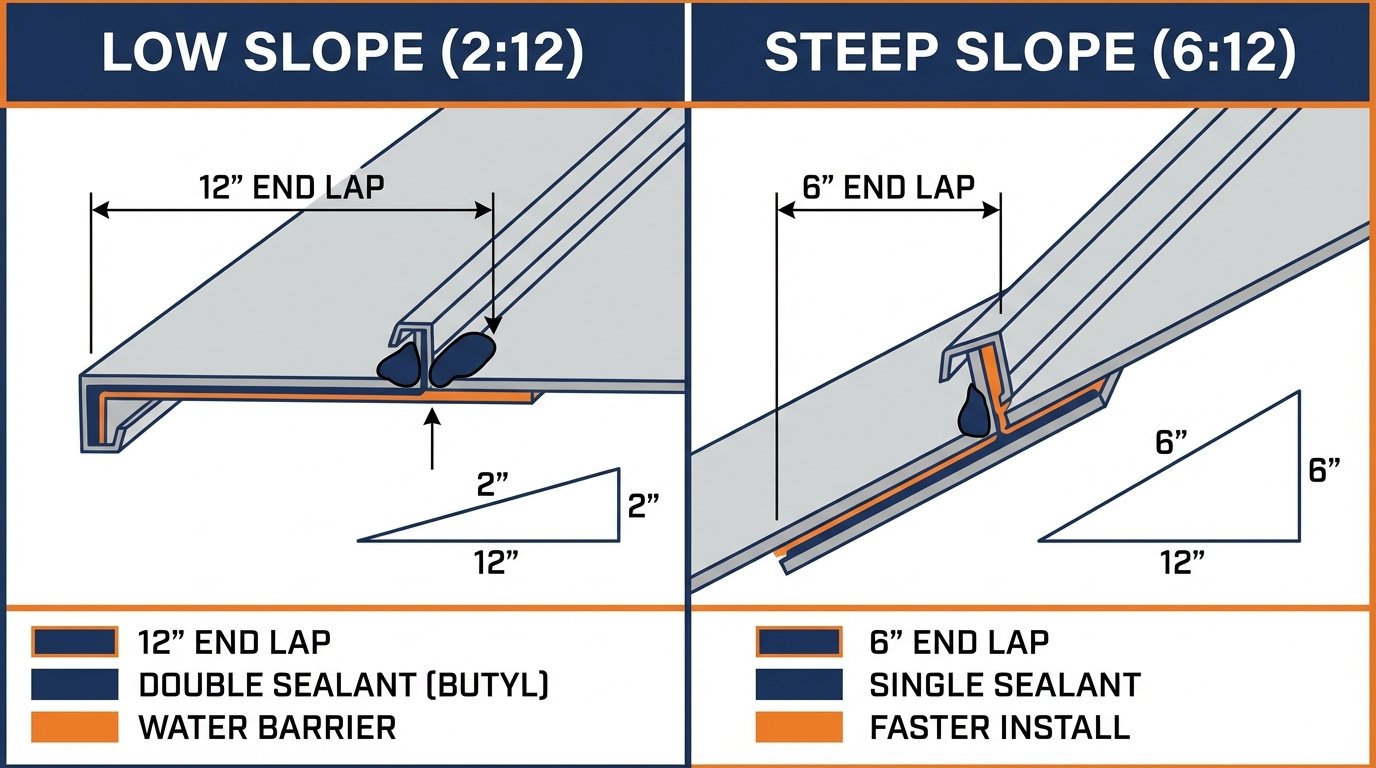 LOW SLOPE (2:12)

12” END LAP

2”

2”

12”

12” END LAP
DOUBLE SEALANT (BUTYL)
WATER BARRIER

STEEP SLOPE (6:12)

6” END LAP

6”

6”

12”

6” END LAP
SINGLE SEALANT
FASTER INSTALL